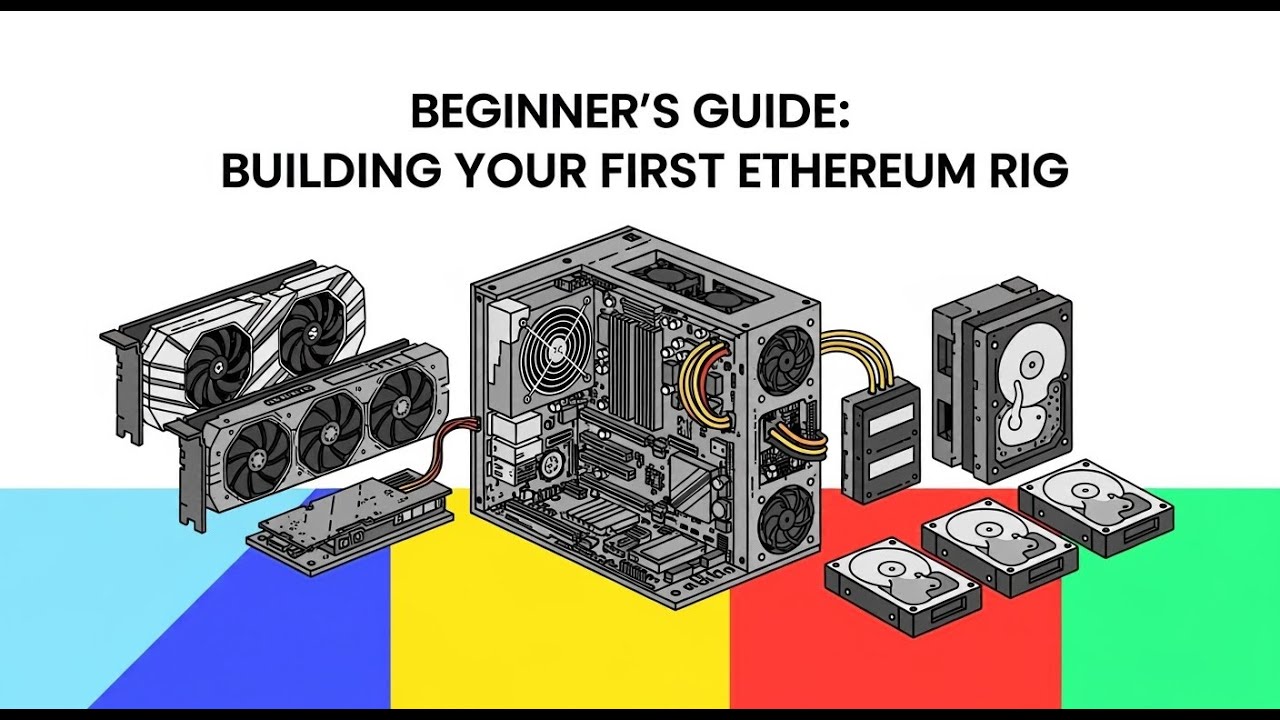 BEGINNER'S GUIDE:
BUILDING YOUR FIRST ETHEREUM RIG